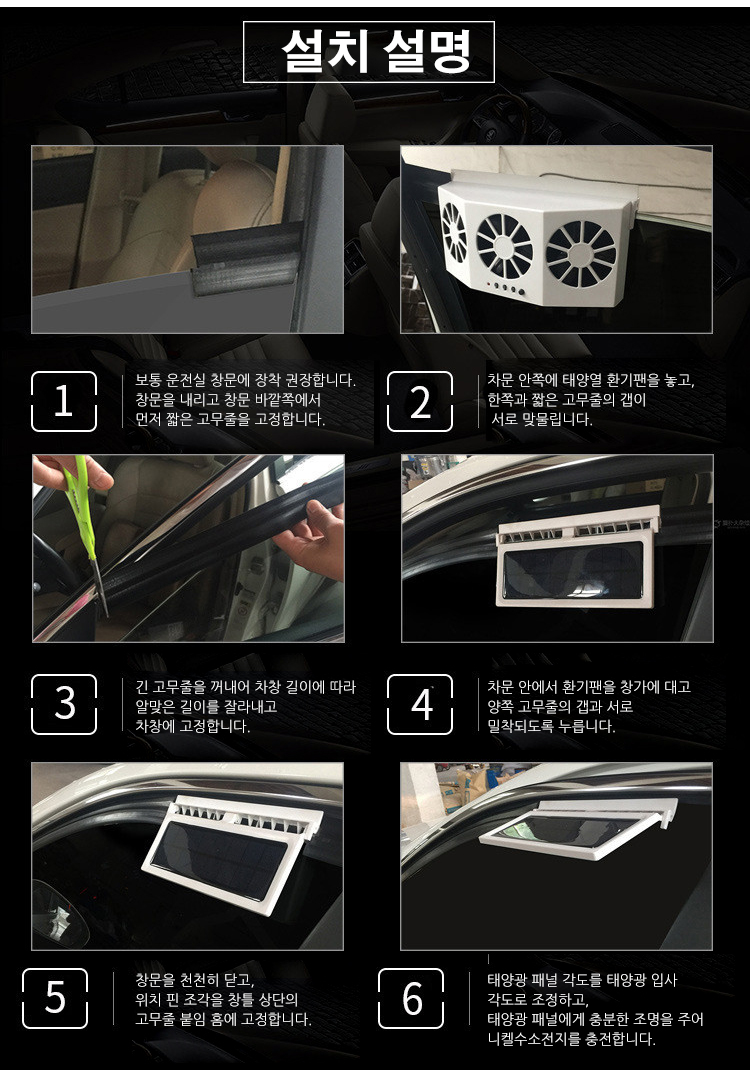 설치 설명

1
보통 운전실 창문에 장착 권장합니다. 창문을 내리고 창문 바깥쪽에서 먼저 짧은 고무줄을 고정합니다.

2
차문 안쪽에 태양열 환기팬을 놓고, 한쪽과 짧은 고무줄의 갭이 서로 맞물립니다.

3
긴 고무줄을 꺼내어 차창 길이에 따라 알맞은 길이를 잘라내고 차창에 고정합니다.

4
차문 안에서 환기팬을 창가에 대고 양쪽 고무줄의 갭과 서로 밀착되도록 누릅니다.

5
창문을 천천히 닫고, 위치 핀 조각을 창틀 상단의 고무줄 붙임 홈에 고정합니다.

6
태양광 패널 각도를 태양광 입사 각도로 조정하고, 태양광 패널에게 충분한 조명을 주어 니켈수소전지를 충전합니다.